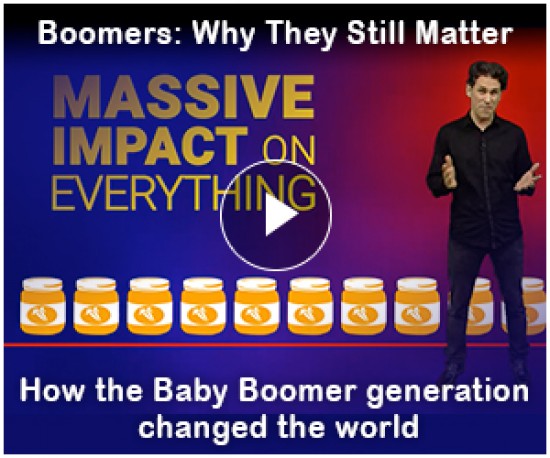 Boomers: Why They Still Matter

MASSIVE IMPACT ON EVERYTHING

How the Baby Boomer generation changed the world